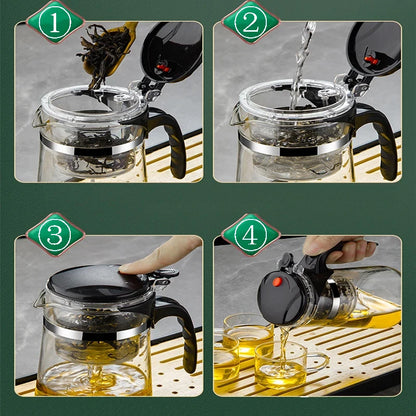 1

2

3

4