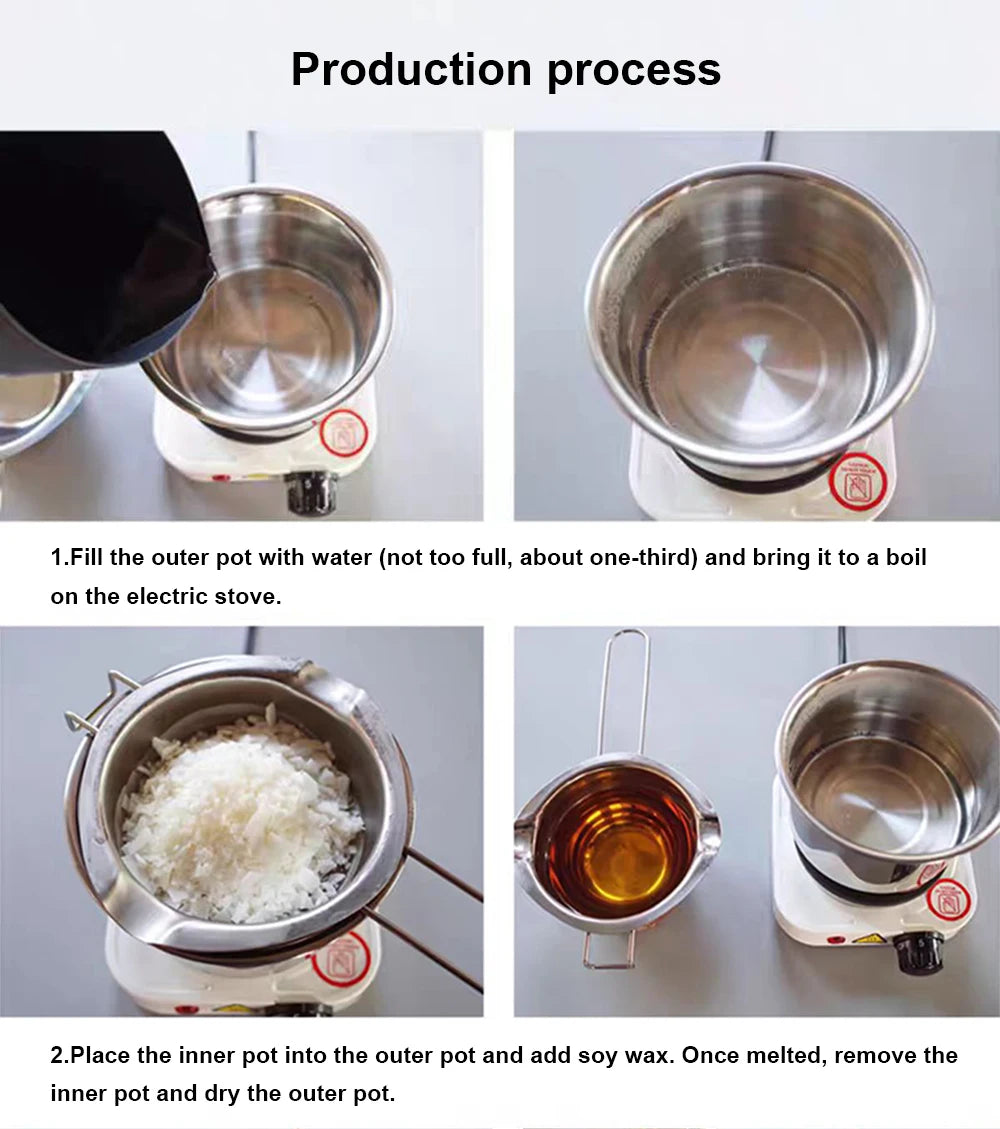 Production process

1.Fill the outer pot with water (not too full, about one-third) and bring it to a boil on the electric stove.

2.Place the inner pot into the outer pot and add soy wax. Once melted, remove the inner pot and dry the outer pot.